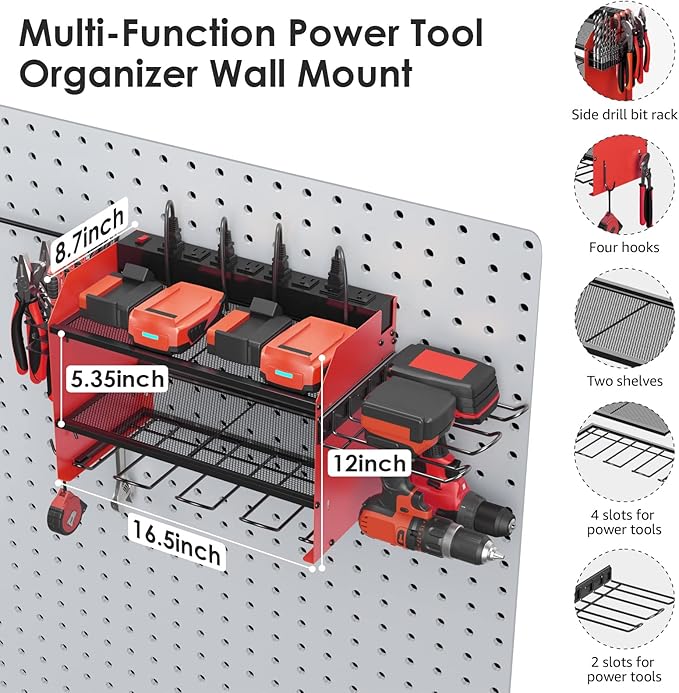 Multi-Function Power Tool Organizer Wall Mount

8.7inch

5.35inch

12inch

16.5inch

Side drill bit rack

Four hooks

Two shelves

4 slots for power tools

2 slots for power tools