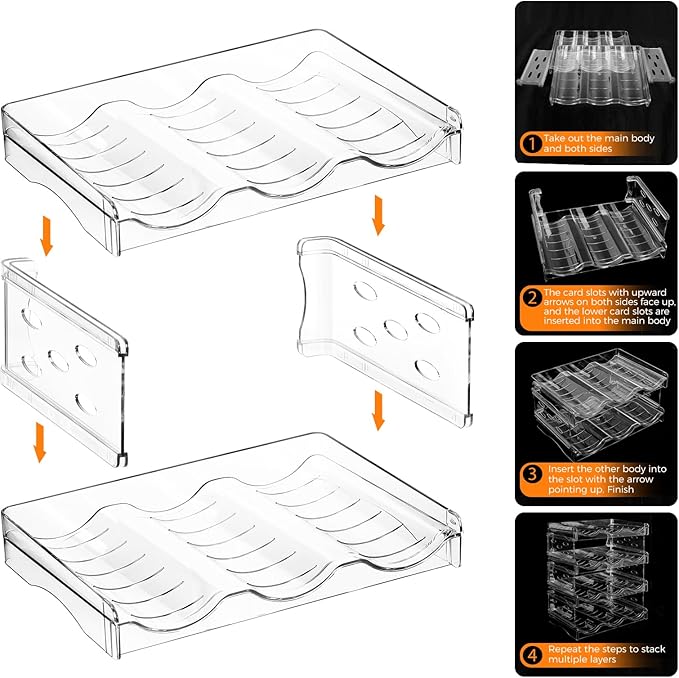 1 Take out the main body and both sides

2 The card slots with upward arrows on both sides face up, and the lower card slots are inserted into the main body

3 Insert the other body into the slot with the arrow pointing up. Finish

4 Repeat the steps to stack multiple layers