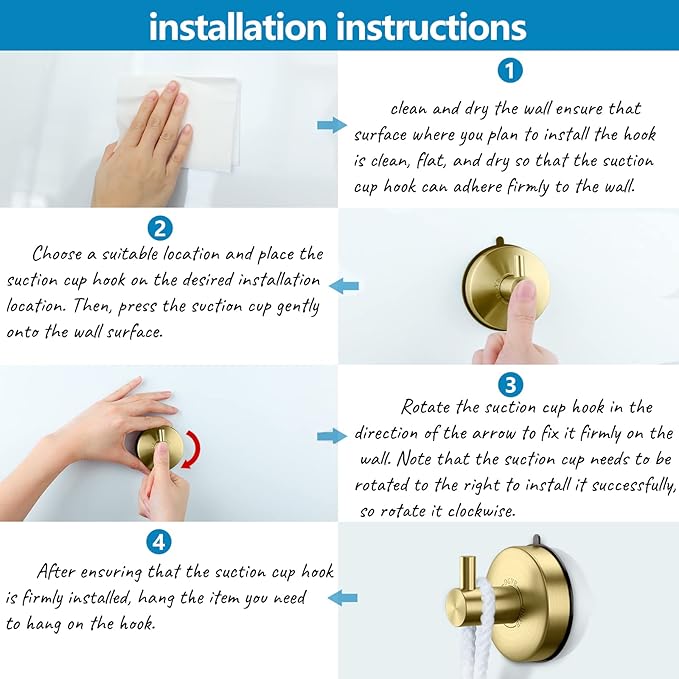 installation instructions

1

clean and dry the wall ensure that surface where you plan to install the hook is clean, flat, and dry so that the suction cup hook can adhere firmly to the wall.

2

Choose a suitable location and place the suction cup hook on the desired installation location. Then, press the suction cup gently onto the wall surface.

3

Rotate the suction cup hook in the direction of the arrow to fix it firmly on the wall. Note that the suction cup needs to be rotated to the right to install it successfully, so rotate it clockwise.

4

After ensuring that the suction cup hook is firmly installed, hang the item you need to hang on the hook.