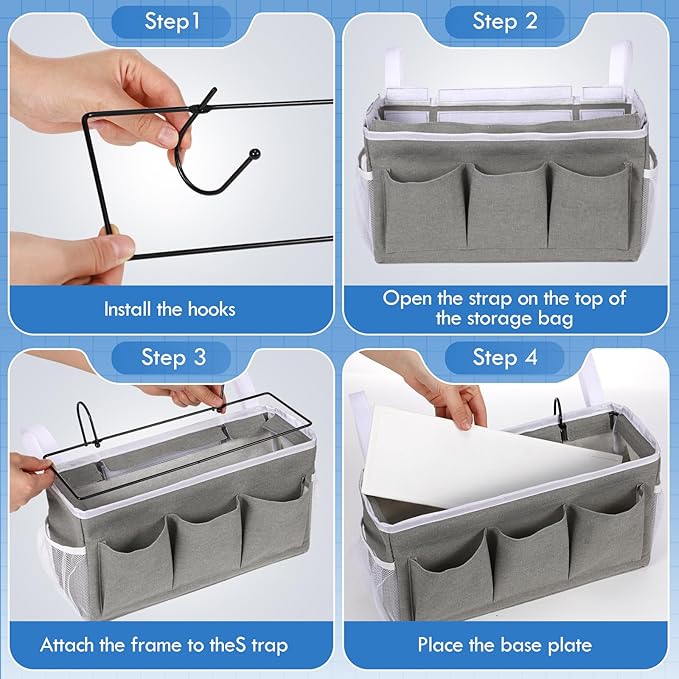 Step1

Install the hooks

Step 2

Open the strap on the top of the storage bag

Step 3

Attach the frame to theS trap

Step 4

Place the base plate