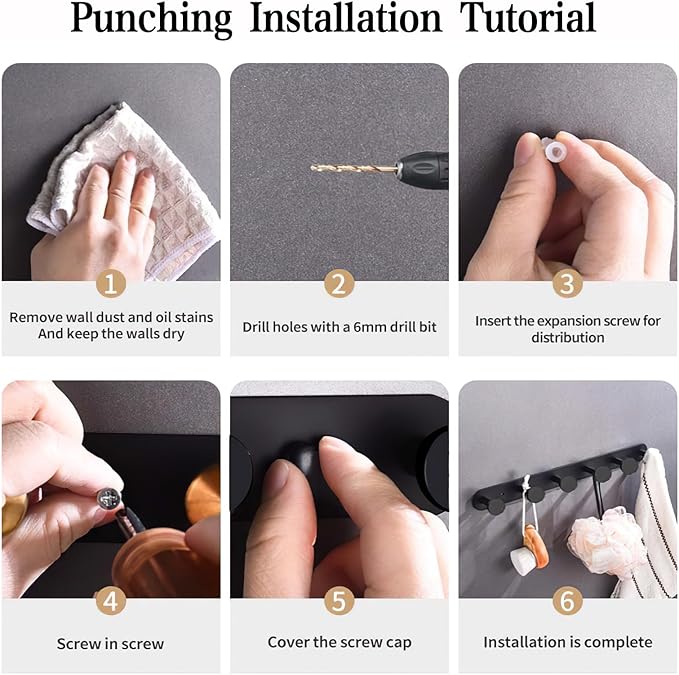 Punching Installation Tutorial

1
Remove wall dust and oil stains And keep the walls dry

2
Drill holes with a 6mm drill bit

3
Insert the expansion screw for distribution

4
Screw in screw

5
Cover the screw cap

6
Installation is complete