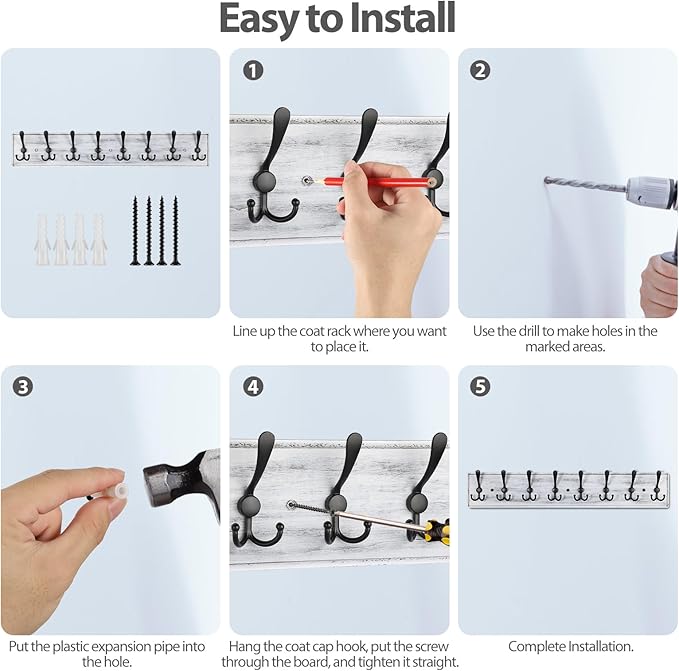 Easy to Install

1

Line up the coat rack where you want to place it.

2

Use the drill to make holes in the marked areas.

3

Put the plastic expansion pipe into the hole.

4

Hang the coat cap hook, put the screw through the board, and tighten it straight.

5

Complete Installation.