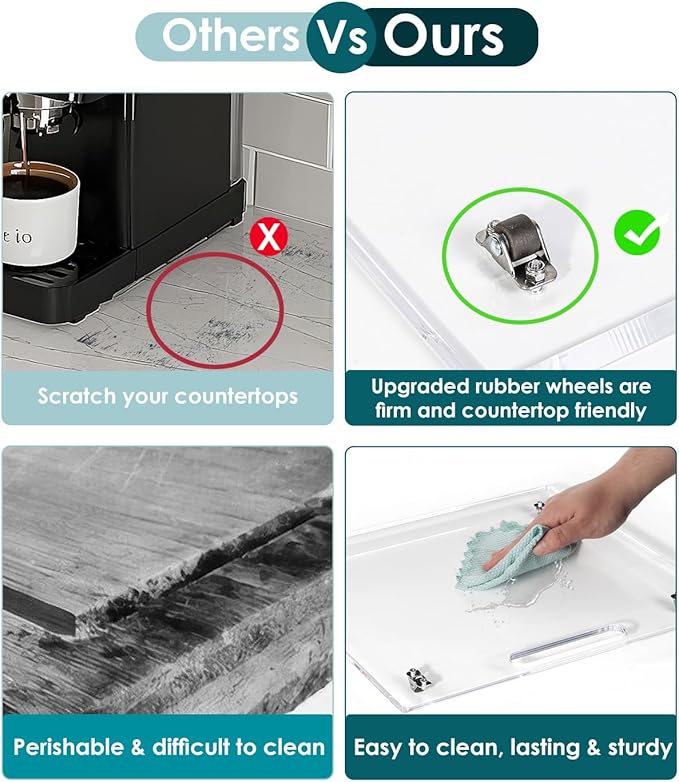 Others Vs Ours

e io

Scratch your countertops

Upgraded rubber wheels are firm and countertop friendly

Perishable & difficult to clean

Easy to clean, lasting & sturdy