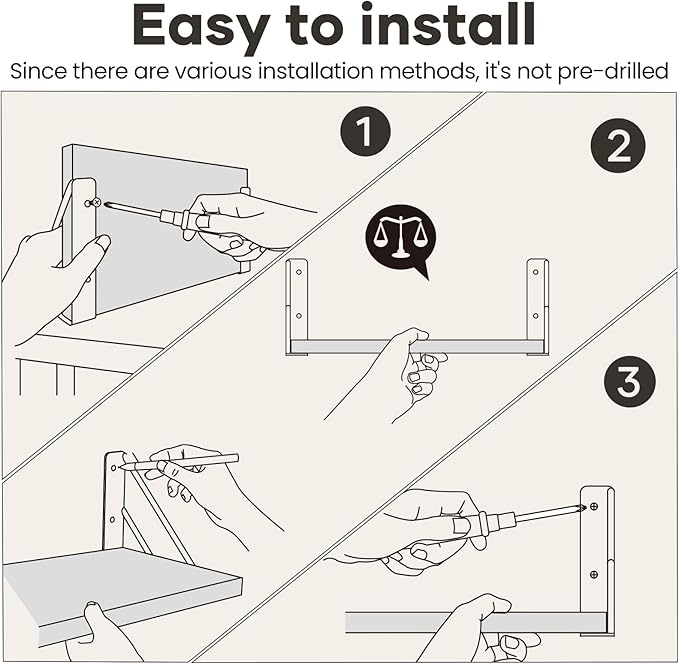 Easy to install

Since there are various installation methods, it's not pre-drilled

1

2

3