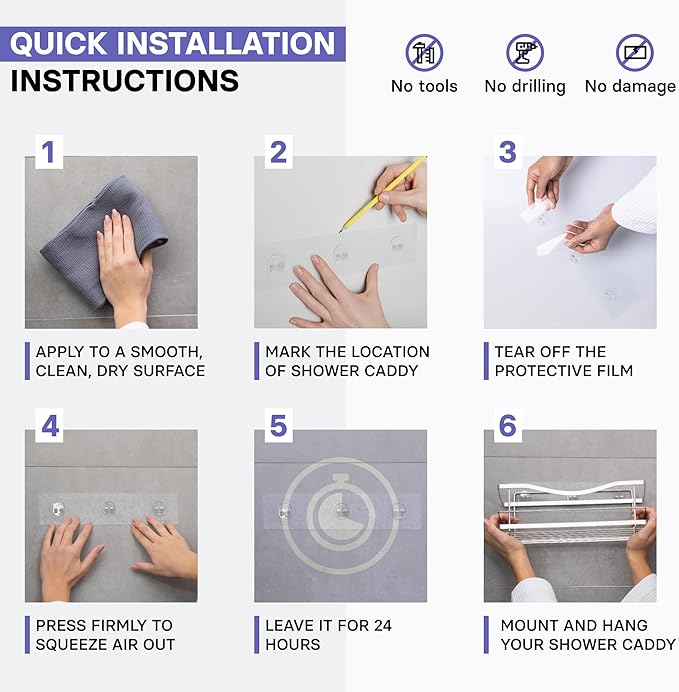 QUICK INSTALLATION
INSTRUCTIONS

No tools
No drilling
No damage

1
APPLY TO A SMOOTH, CLEAN, DRY SURFACE

2
MARK THE LOCATION OF SHOWER CADDY

3
TEAR OFF THE PROTECTIVE FILM

4
PRESS FIRMLY TO SQUEEZE AIR OUT

5
LEAVE IT FOR 24 HOURS

6
MOUNT AND HANG YOUR SHOWER CADDY