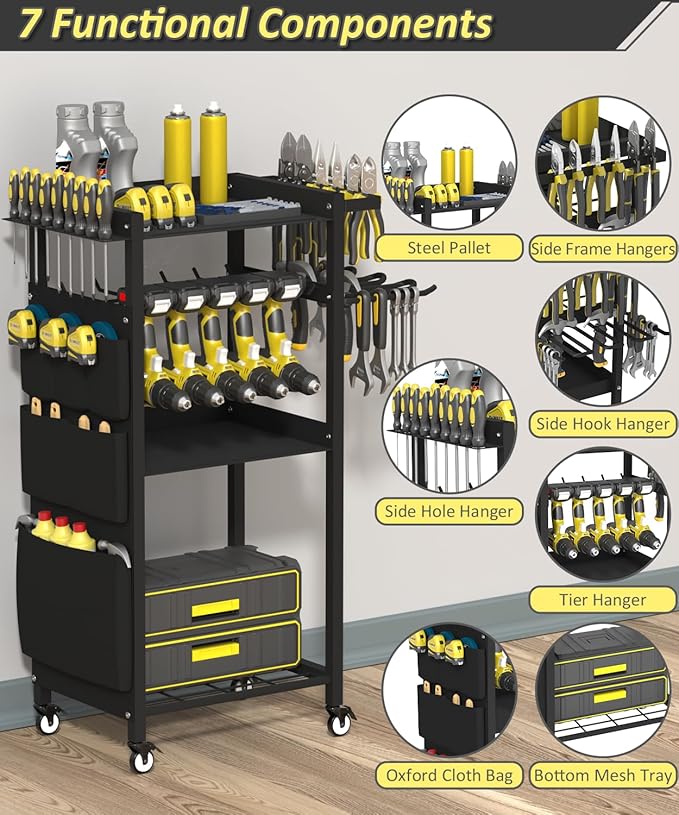 7 Functional Components

Steel Pallet

Side Frame Hangers

Side Hook Hanger

Side Hole Hanger

Tier Hanger

Oxford Cloth Bag

Bottom Mesh Tray