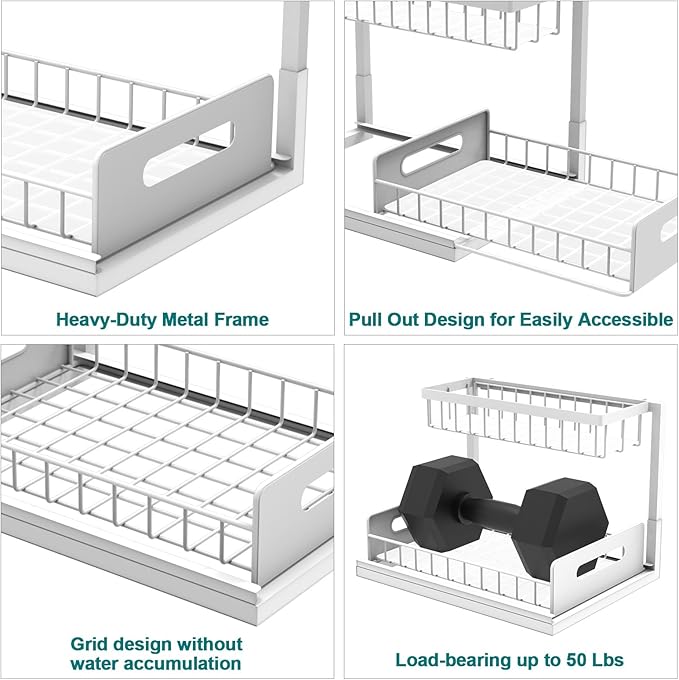 Heavy-Duty Metal Frame

Pull Out Design for Easily Accessible

Grid design without water accumulation

Load-bearing up to 50 Lbs