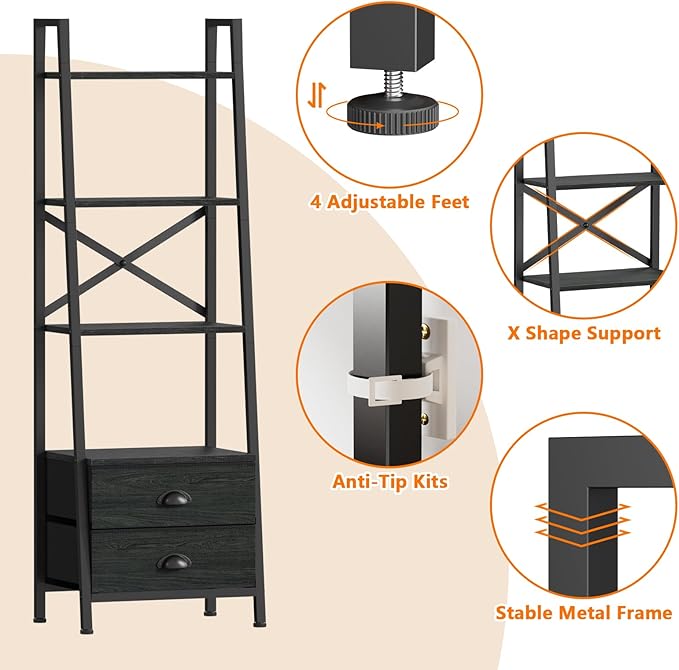 4 Adjustable Feet

X Shape Support

Anti-Tip Kits

Stable Metal Frame