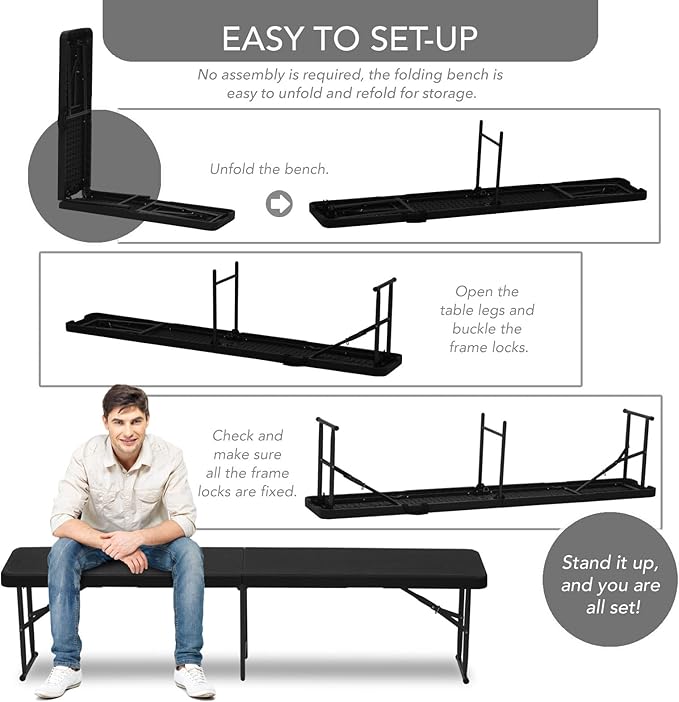 EASY TO SET-UP

No assembly is required, the folding bench is easy to unfold and refold for storage.

Unfold the bench.

Open the table legs and buckle the frame locks.

Check and make sure all the frame locks are fixed.

Stand it up, and you are all set!