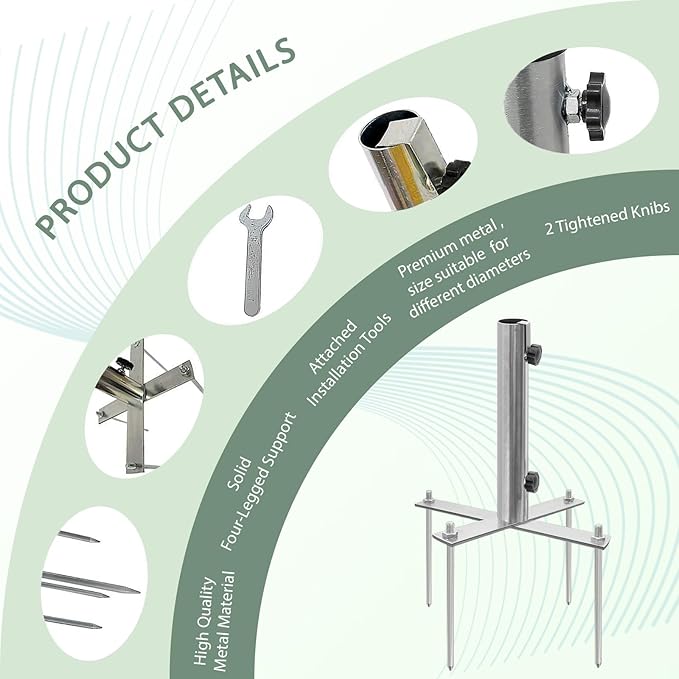 PRODUCT DETAILS

High Quality
Metal Material

Solid
Four-Legged Support

Attached
Installation Tools

Premium metal ,
size suitable for
different diameters

2 Tightened Knibs