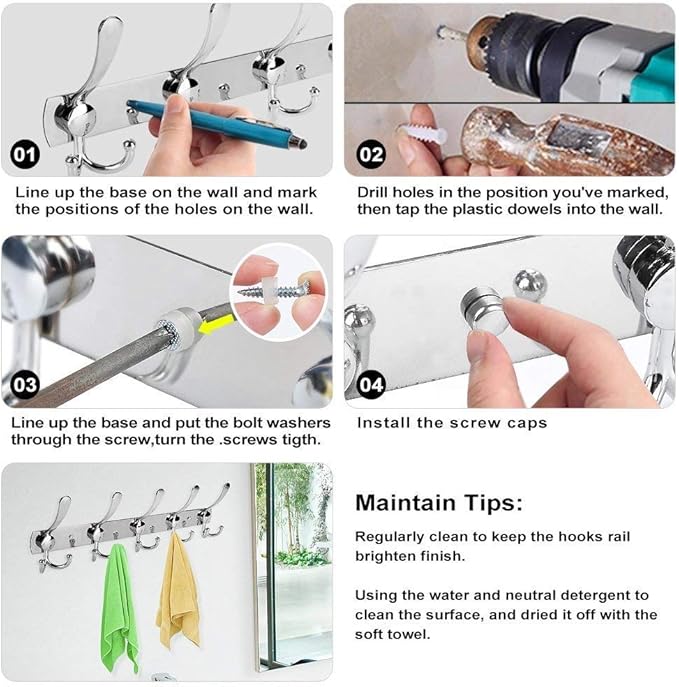 01

Line up the base on the wall and mark the positions of the holes on the wall.

02

Drill holes in the position you've marked, then tap the plastic dowels into the wall.

03

Line up the base and put the bolt washers through the screw,turn the .screws tigth.

04

Install the screw caps

Maintain Tips:

Regularly clean to keep the hooks rail brighten finish.

Using the water and neutral detergent to clean the surface, and dried it off with the soft towel.