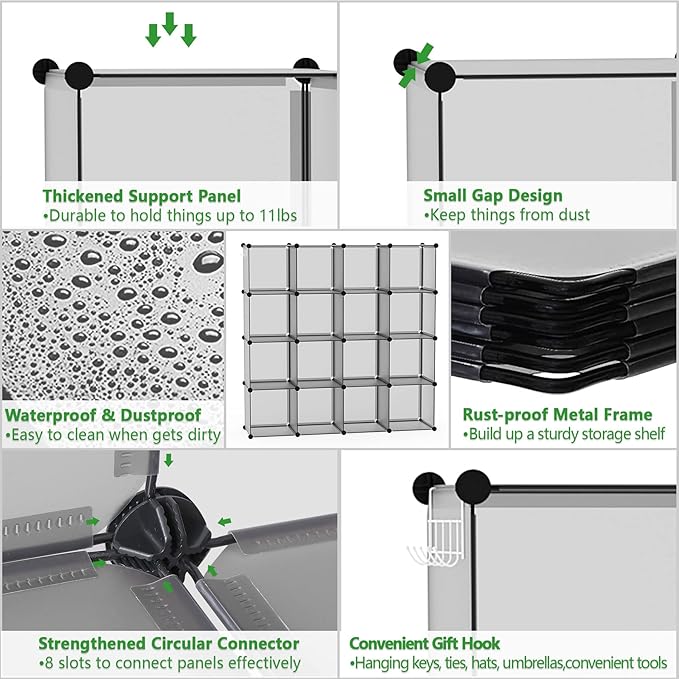 Thickened Support Panel
•Durable to hold things up to 11lbs

Small Gap Design
•Keep things from dust

Waterproof & Dustproof
•Easy to clean when gets dirty

Rust-proof Metal Frame
•Build up a sturdy storage shelf

Strengthened Circular Connector
•8 slots to connect panels effectively

Convenient Gift Hook
•Hanging keys, ties, hats, umbrellas,convenient tools