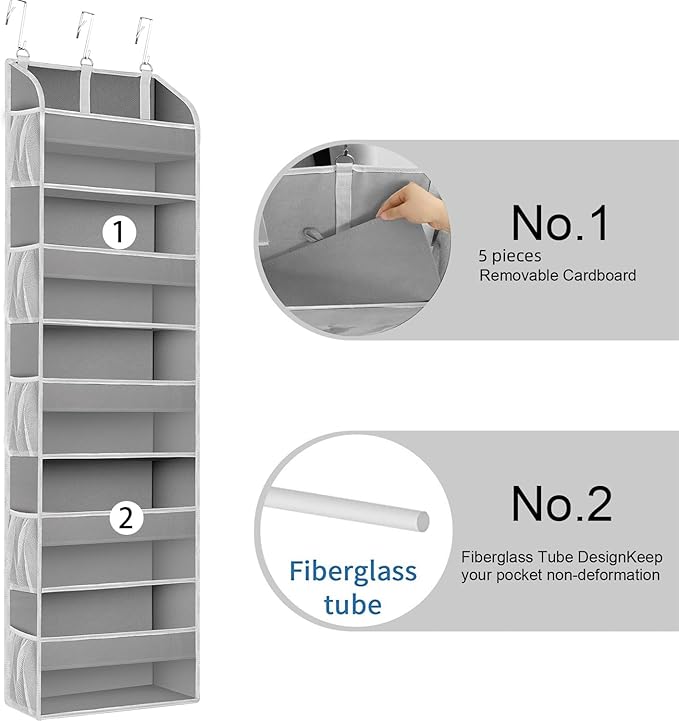 1

2

No.1
5 pieces
Removable Cardboard

Fiberglass tube

No.2
Fiberglass Tube DesignKeep your pocket non-deformation