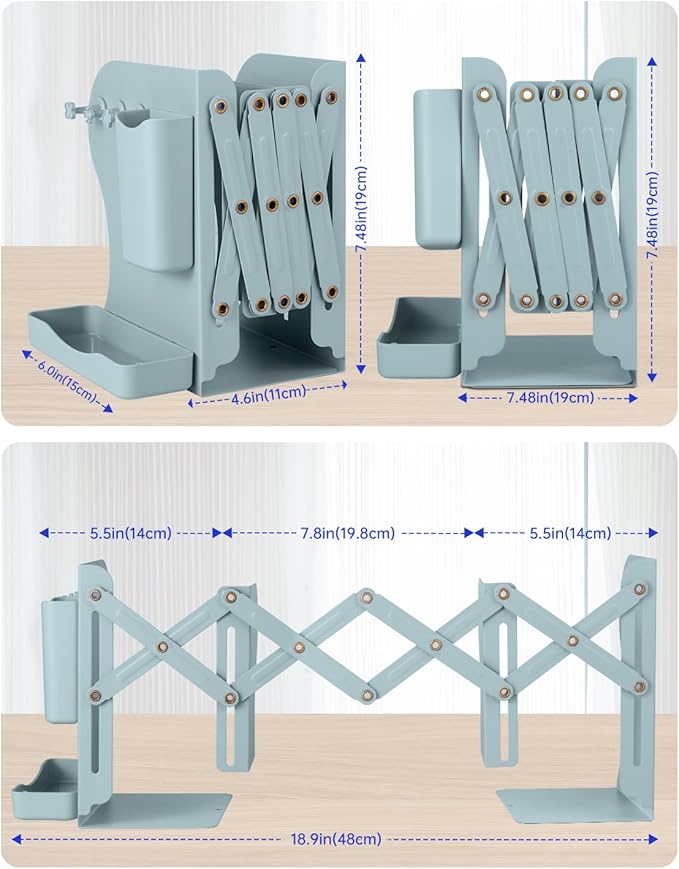 7.48in(19cm)
6.0in(15cm)
4.6in(11cm)
7.48in(19cm)
7.48in(19cm)
5.5in(14cm)
7.8in(19.8cm)
5.5in(14cm)
18.9in(48cm)