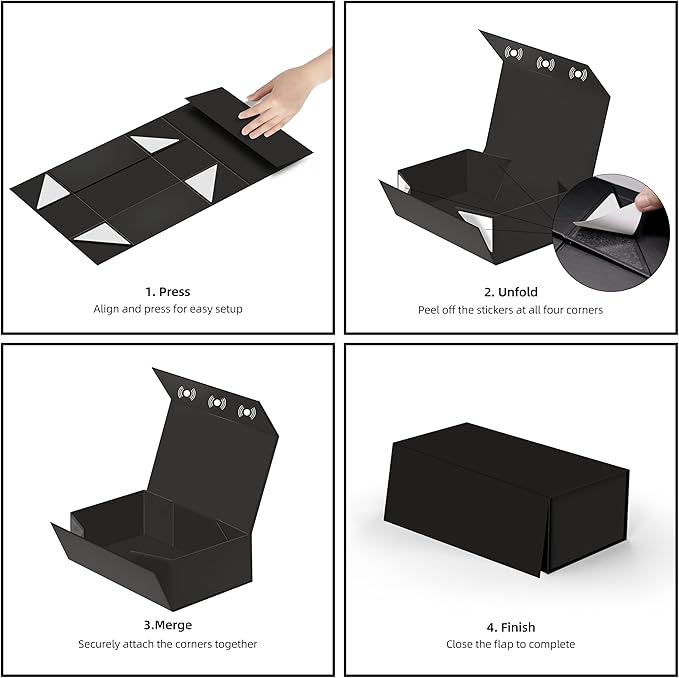 1. Press
Align and press for easy setup

2. Unfold
Peel off the stickers at all four corners

3.Merge
Securely attach the corners together

4. Finish
Close the flap to complete