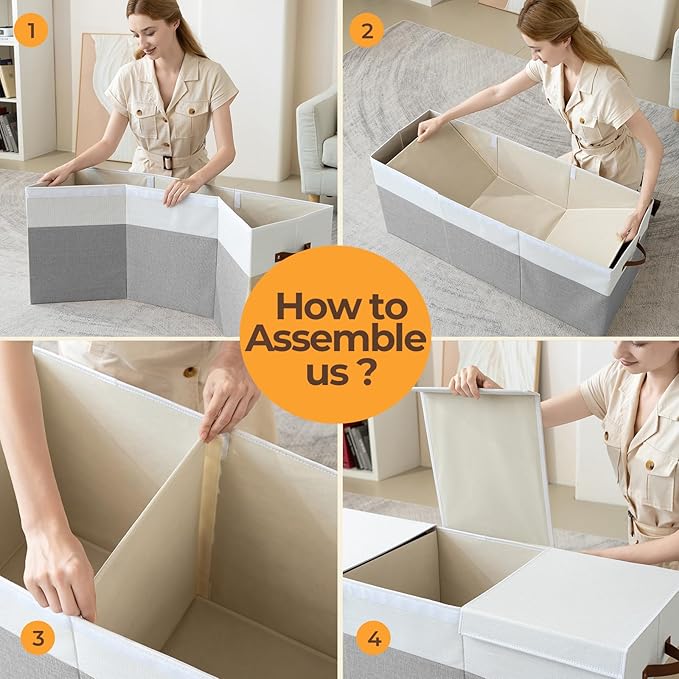 1

2

How to Assemble us ?

3

4