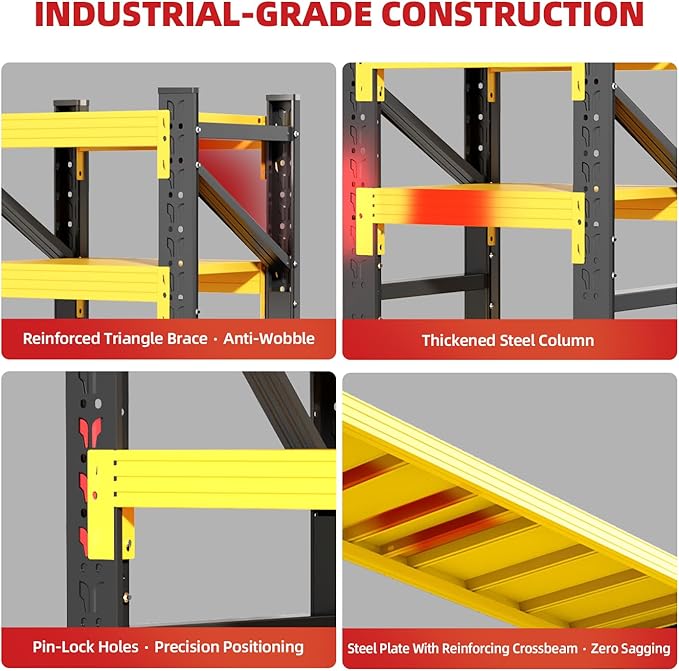 INDUSTRIAL-GRADE CONSTRUCTION

Reinforced Triangle Brace · Anti-Wobble

Thickened Steel Column

Pin-Lock Holes · Precision Positioning

Steel Plate With Reinforcing Crossbeam · Zero Sagging