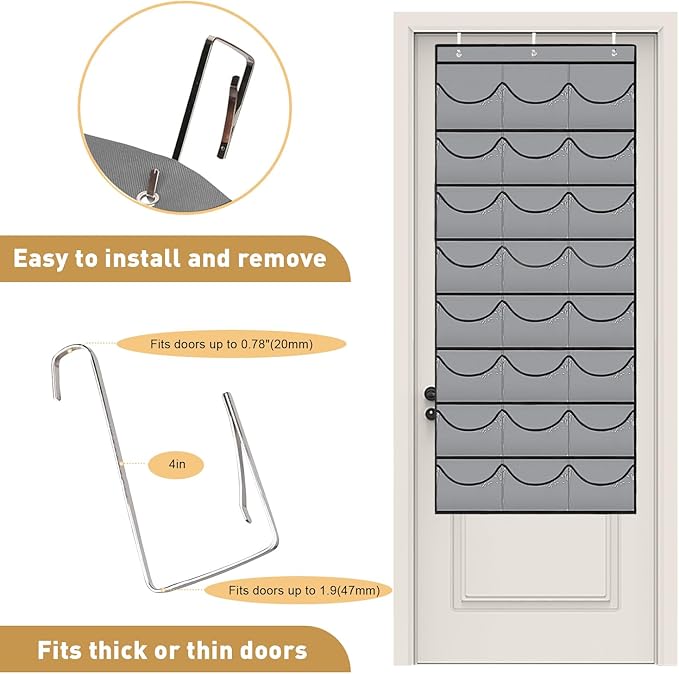 Easy to install and remove

Fits doors up to 0.78"(20mm)

4in

Fits doors up to 1.9(47mm)

Fits thick or thin doors