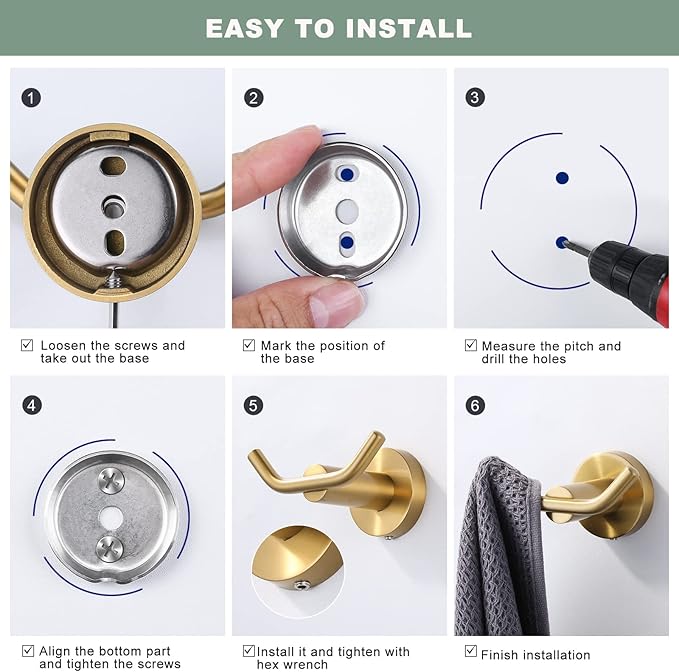 EASY TO INSTALL

1

☑ Loosen the screws and take out the base

2

☑ Mark the position of the base

3

☑ Measure the pitch and drill the holes

4

☑ Align the bottom part and tighten the screws

5

☑ Install it and tighten with hex wrench

6

☑ Finish installation