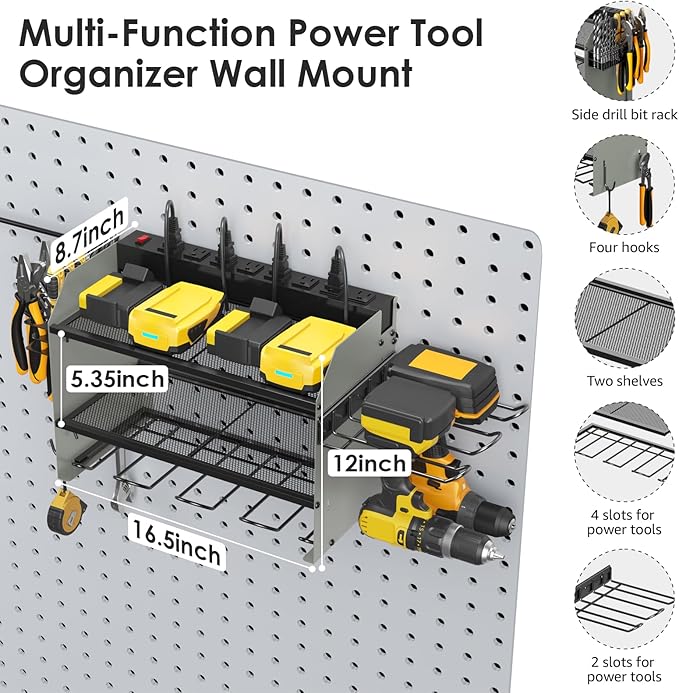 Multi-Function Power Tool Organizer Wall Mount

8.7inch

5.35inch

12inch

16.5inch

Side drill bit rack

Four hooks

Two shelves

4 slots for power tools

2 slots for power tools