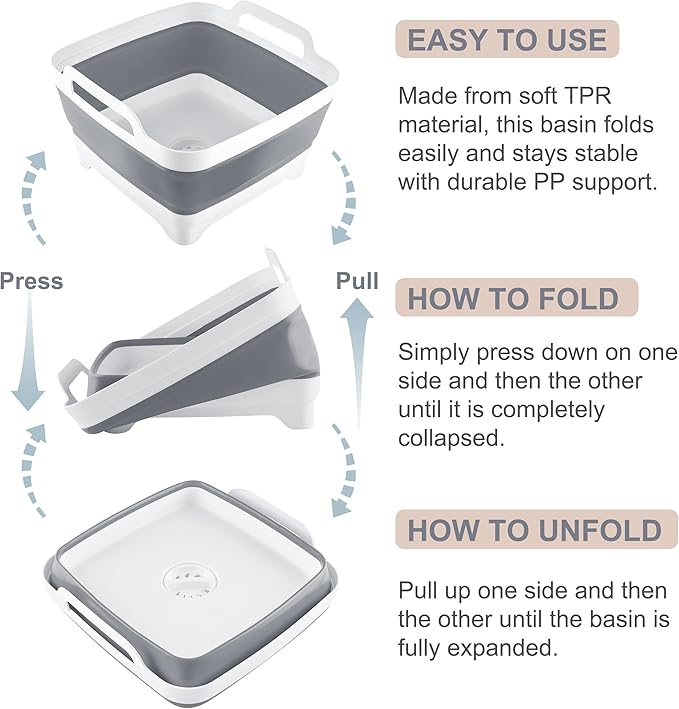 Press

Pull

EASY TO USE

Made from soft TPR material, this basin folds easily and stays stable with durable PP support.

HOW TO FOLD

Simply press down on one side and then the other until it is completely collapsed.

HOW TO UNFOLD

Pull up one side and then the other until the basin is fully expanded.