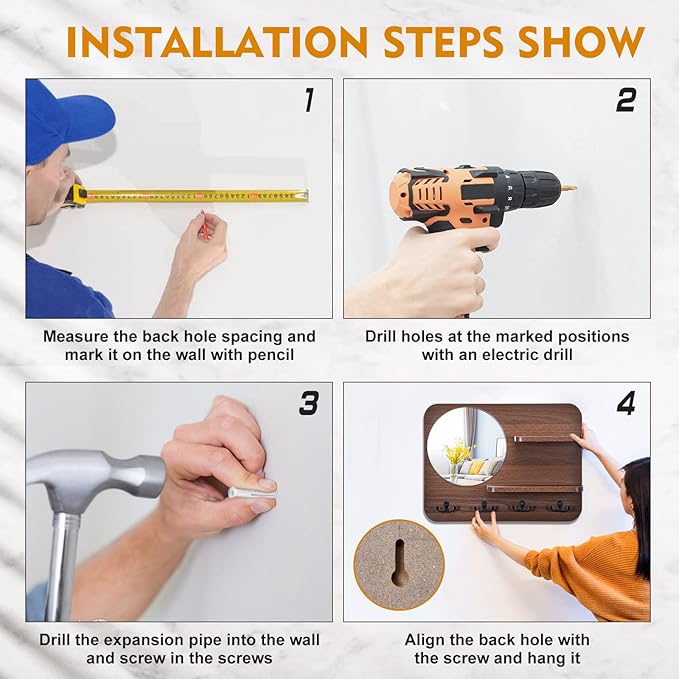 INSTALLATION STEPS SHOW

1

Measure the back hole spacing and mark it on the wall with pencil

2

Drill holes at the marked positions with an electric drill

3

Drill the expansion pipe into the wall and screw in the screws

4

Align the back hole with the screw and hang it