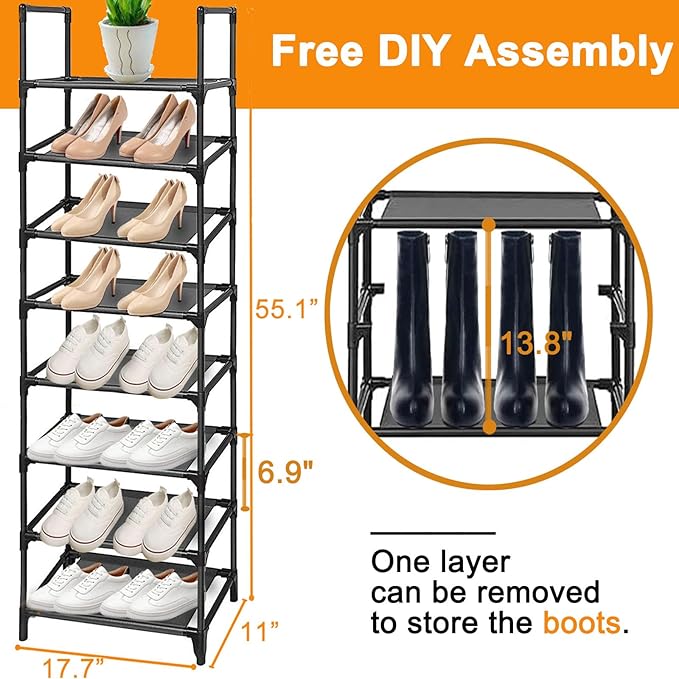 Free DIY Assembly

55.1”

13.8"

6.9"

One layer can be removed to store the boots.

11”

17.7”