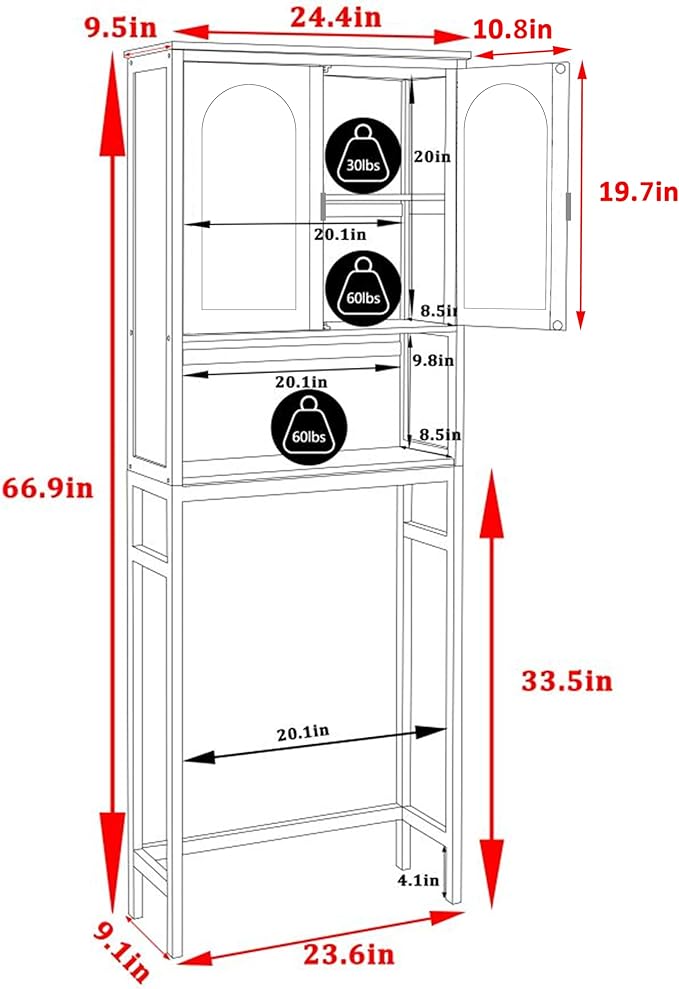 9.5in
24.4in
10.8in
30lbs
20in
19.7in
20.1in
60lbs
8.5in
9.8in
20.1in
60lbs
8.5in
66.9in
33.5in
20.1in
4.1in
9.1in
23.6in