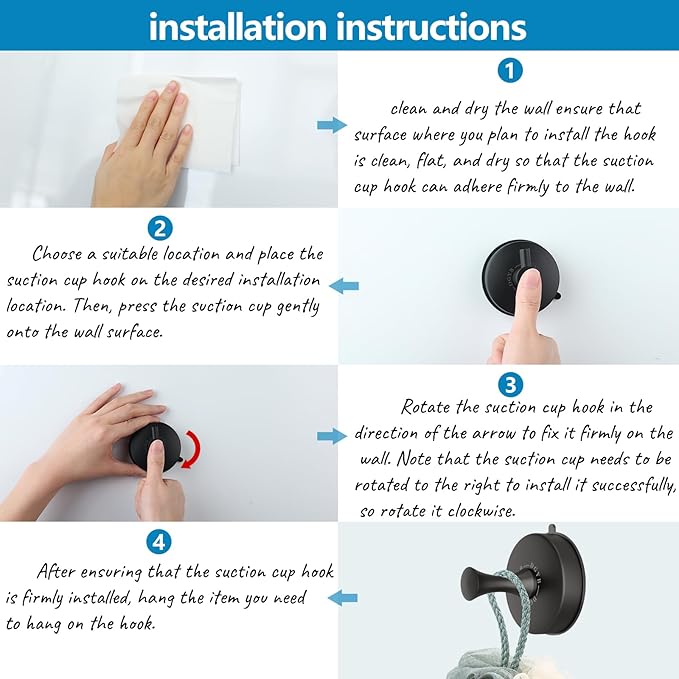 installation instructions

1

clean and dry the wall ensure that surface where you plan to install the hook is clean, flat, and dry so that the suction cup hook can adhere firmly to the wall.

2

Choose a suitable location and place the suction cup hook on the desired installation location. Then, press the suction cup gently onto the wall surface.

3

Rotate the suction cup hook in the direction of the arrow to fix it firmly on the wall. Note that the suction cup needs to be rotated to the right to install it successfully, so rotate it clockwise.

4

After ensuring that the suction cup hook is firmly installed, hang the item you need to hang on the hook.