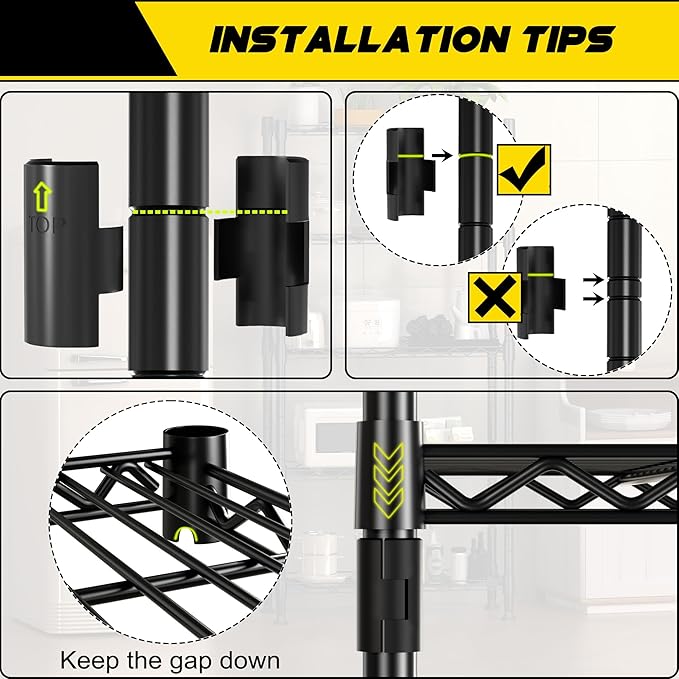 INSTALLATION TIPS

TOP

Keep the gap down