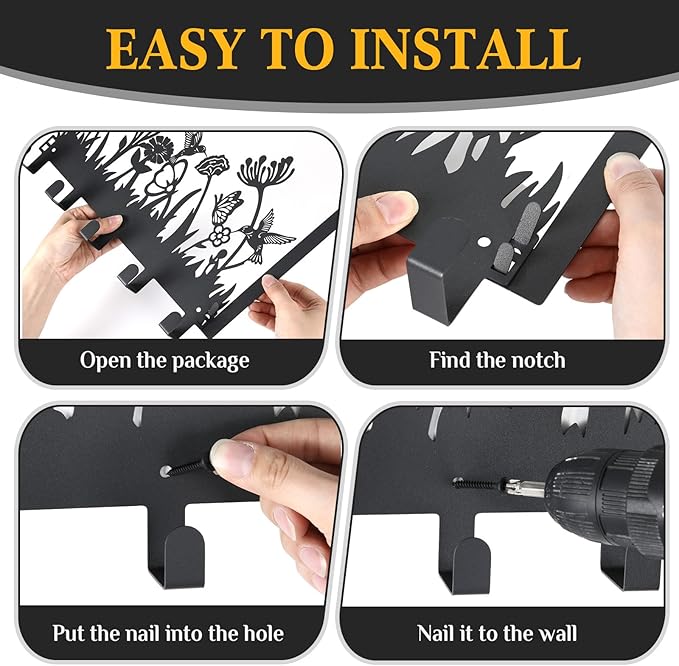 EASY TO INSTALL

Open the package

Find the notch

Put the nail into the hole

Nail it to the wall