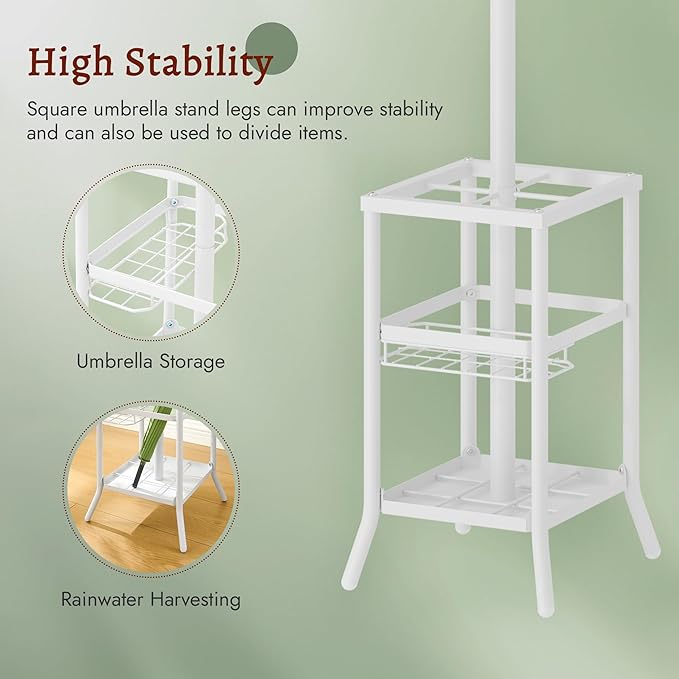 High Stability

Square umbrella stand legs can improve stability and can also be used to divide items.

Umbrella Storage

Rainwater Harvesting