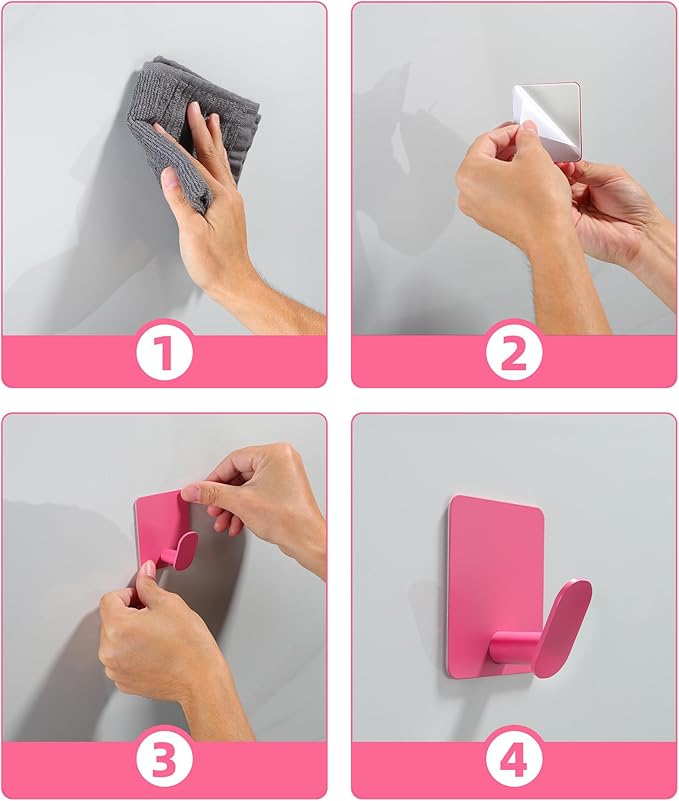 1

2

3

4