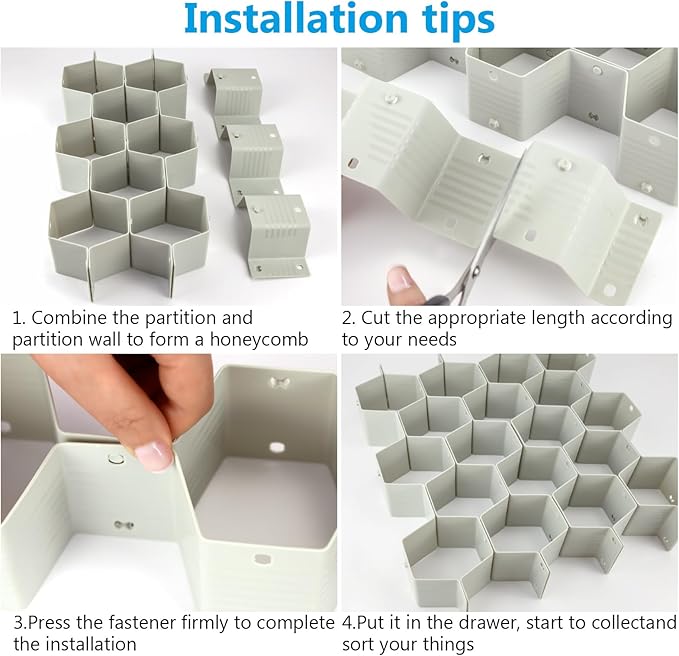 Installation tips

1. Combine the partition and partition wall to form a honeycomb

2. Cut the appropriate length according to your needs

3.Press the fastener firmly to complete the installation

4.Put it in the drawer, start to collectand sort your things