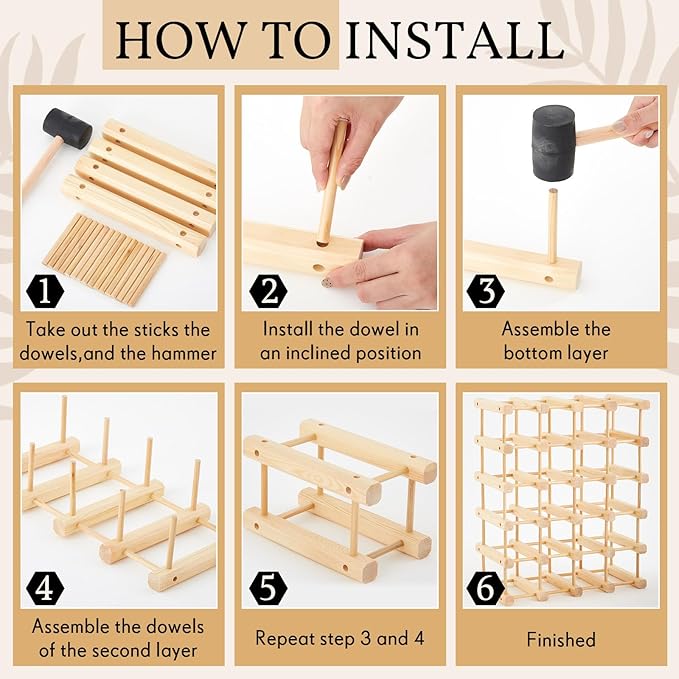 HOW TO INSTALL

1
Take out the sticks the dowels,and the hammer

2
Install the dowel in an inclined position

3
Assemble the bottom layer

4
Assemble the dowels of the second layer

5
Repeat step 3 and 4

6
Finished