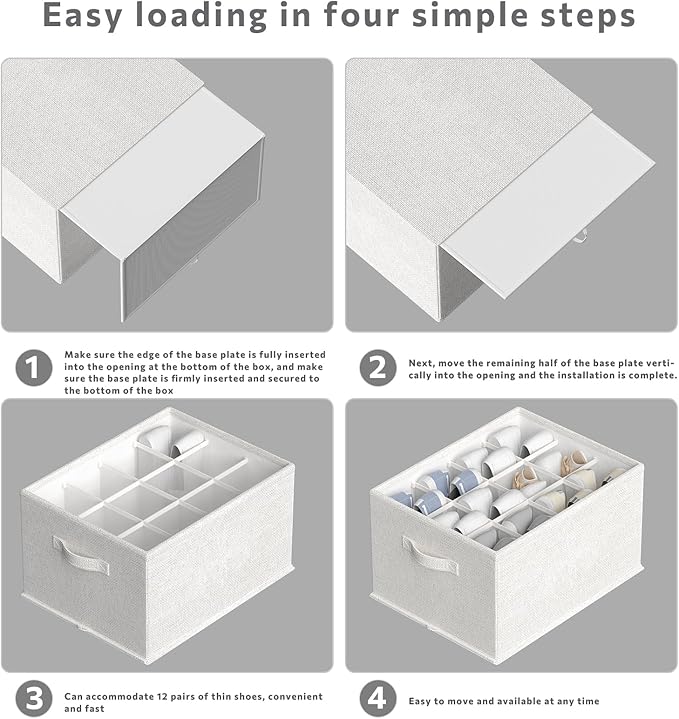 Easy loading in four simple steps

1 Make sure the edge of the base plate is fully inserted into the opening at the bottom of the box, and make sure the base plate is firmly inserted and secured to the bottom of the box

2 Next, move the remaining half of the base plate vertically into the opening and the installation is complete.

3 Can accommodate 12 pairs of thin shoes, convenient and fast

4 Easy to move and available at any time