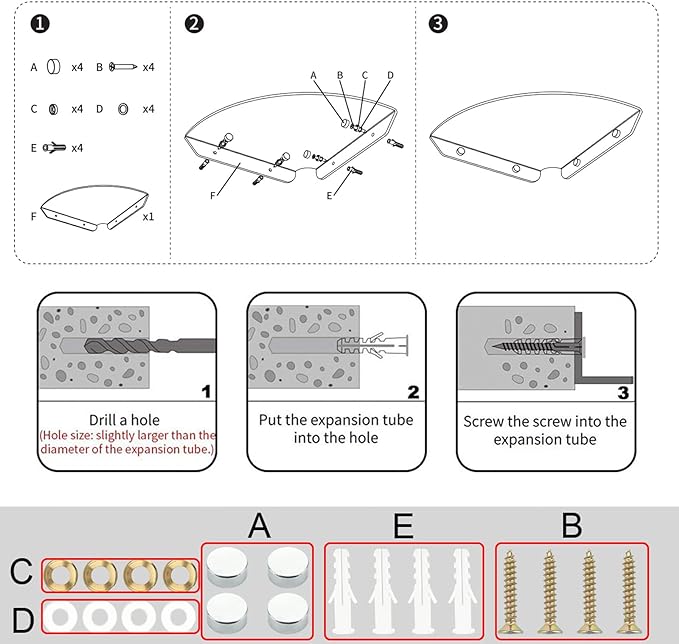 ❶

A x4 B x4

C x4 D x4

E x4

F x1

❷

A B C D

F

E

❸

1

Drill a hole
(Hole size: slightly larger than the diameter of the expansion tube.)

2

Put the expansion tube into the hole

3

Screw the screw into the expansion tube

A E B

C

D