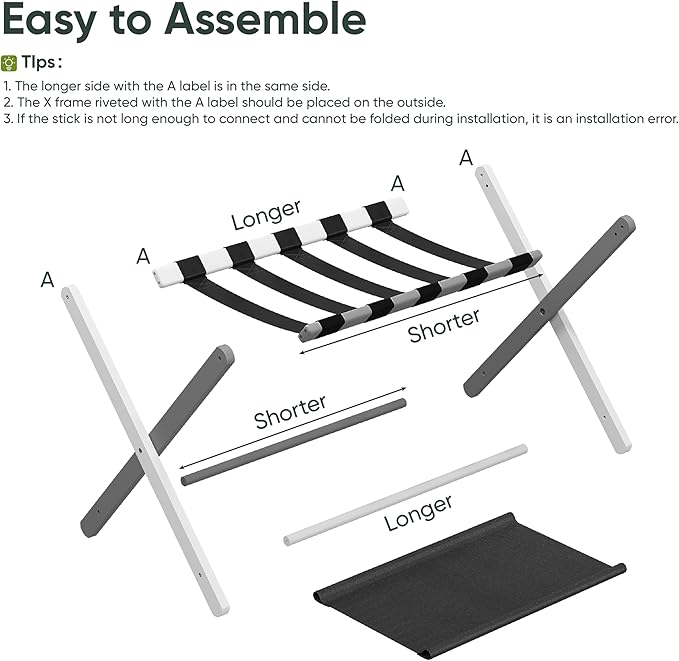 Easy to Assemble

TIps :

1. The longer side with the A label is in the same side.
2. The X frame riveted with the A label should be placed on the outside.
3. If the stick is not long enough to connect and cannot be folded during installation, it is an installation error.

A

A

Longer

A

A

Shorter

Shorter

Longer