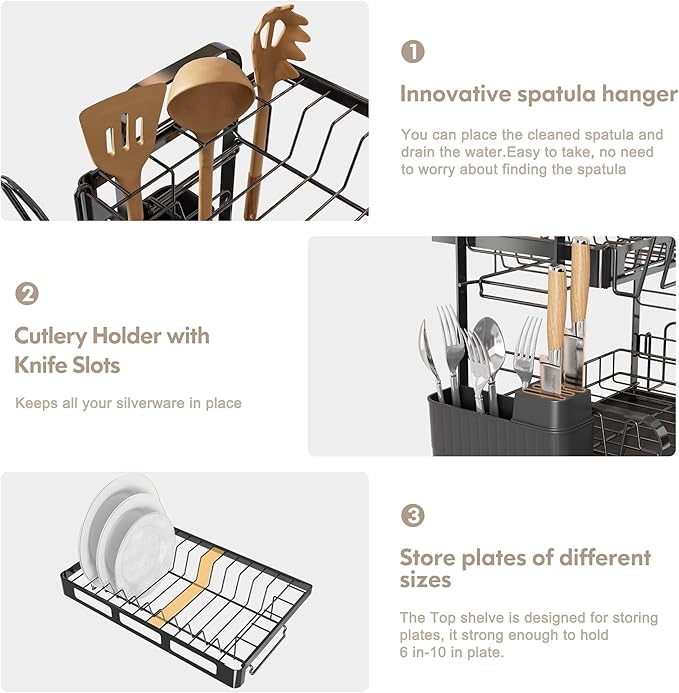 1

Innovative spatula hanger

You can place the cleaned spatula and drain the water.Easy to take, no need to worry about finding the spatula

2

Cutlery Holder with Knife Slots

Keeps all your silverware in place

3

Store plates of different sizes

The Top shelve is designed for storing plates, it strong enough to hold 6 in-10 in plate.