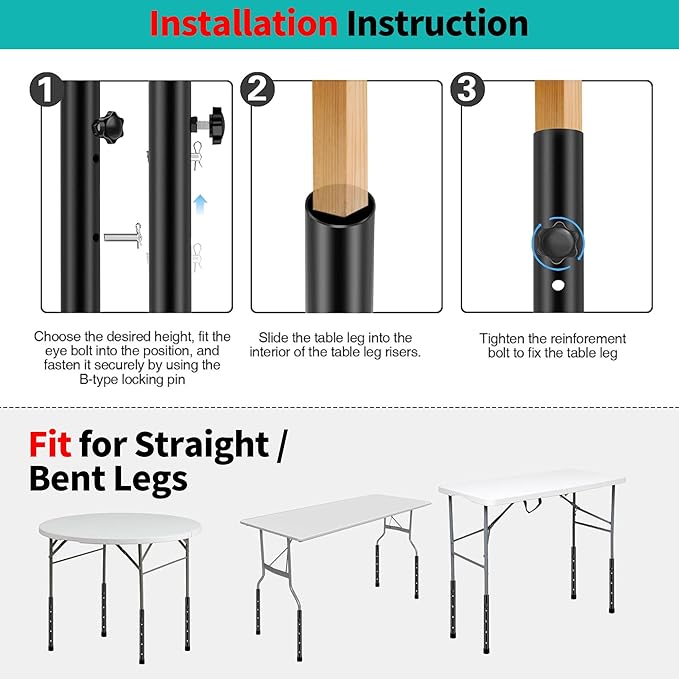 Installation Instruction

1

Choose the desired height, fit the eye bolt into the position, and fasten it securely by using the B-type locking pin

2

Slide the table leg into the interior of the table leg risers.

3

Tighten the reinforement bolt to fix the table leg

Fit for Straight / Bent Legs