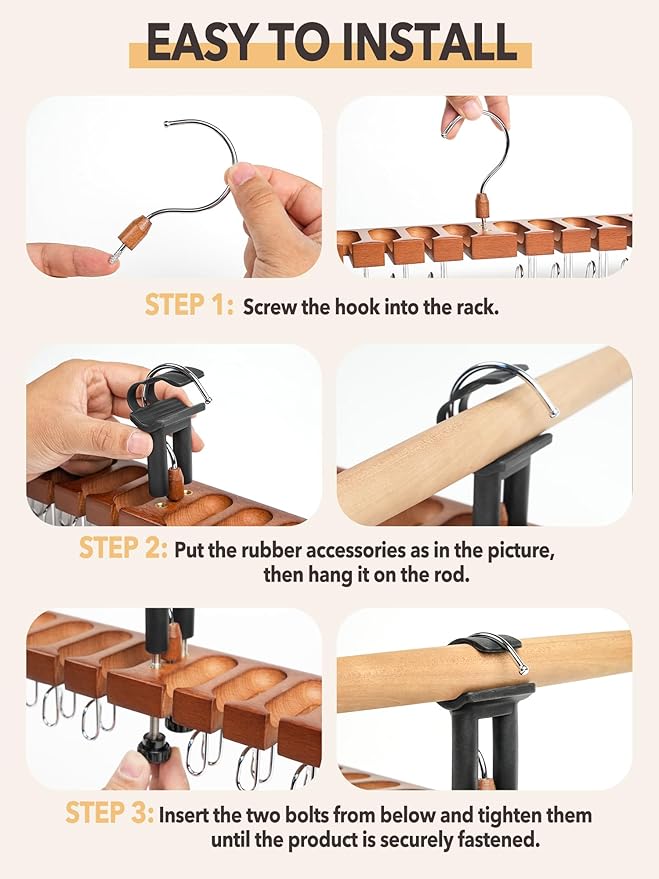 EASY TO INSTALL

STEP 1: Screw the hook into the rack.

STEP 2: Put the rubber accessories as in the picture, then hang it on the rod.

STEP 3: Insert the two bolts from below and tighten them until the product is securely fastened.