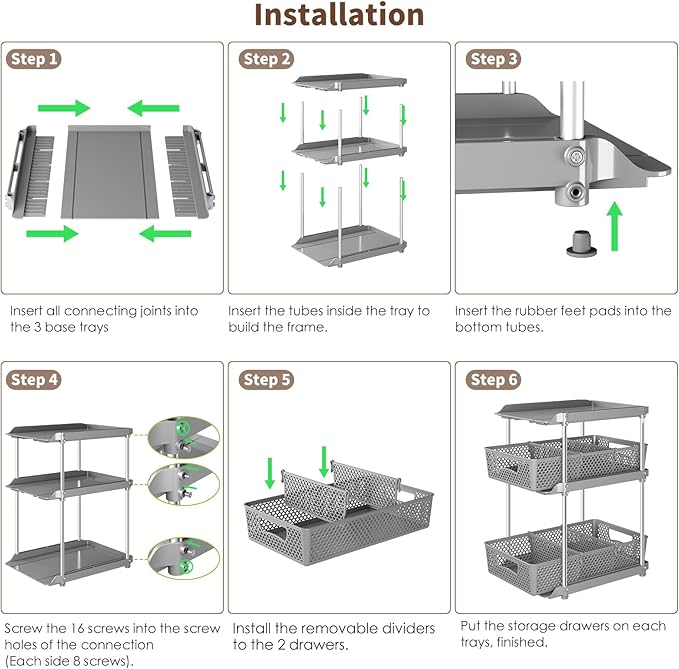 Installation

Step 1

Insert all connecting joints into the 3 base trays

Step 2

Insert the tubes inside the tray to build the frame.

Step 3

Insert the rubber feet pads into the bottom tubes.

Step 4

Screw the 16 screws into the screw holes of the connection (Each side 8 screws).

Step 5

Install the removable dividers to the 2 drawers.

Step 6

Put the storage drawers on each trays, finished.