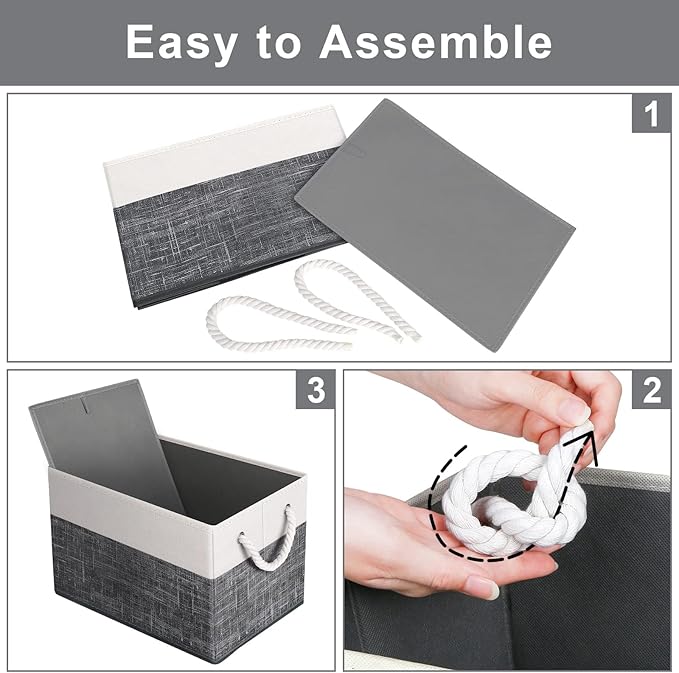 Easy to Assemble

1

3

2