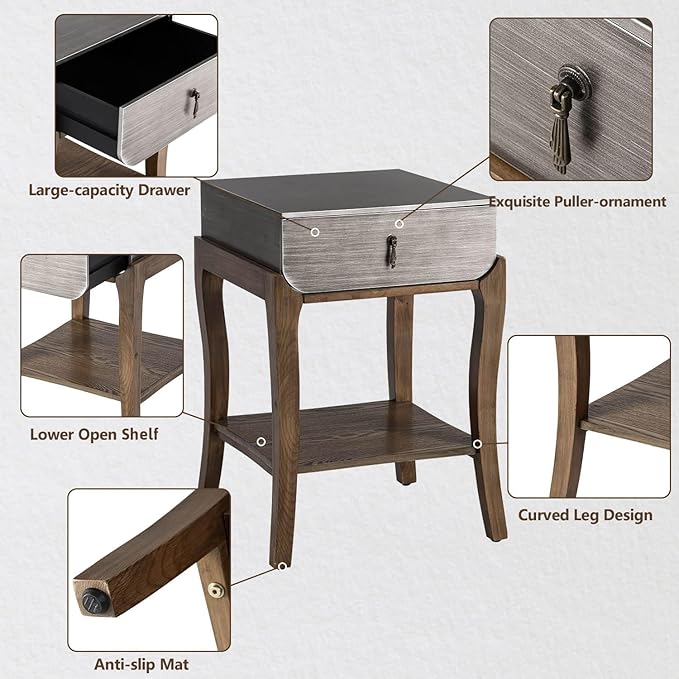 Large-capacity Drawer

Exquisite Puller-ornament

Lower Open Shelf

Curved Leg Design

Anti-slip Mat