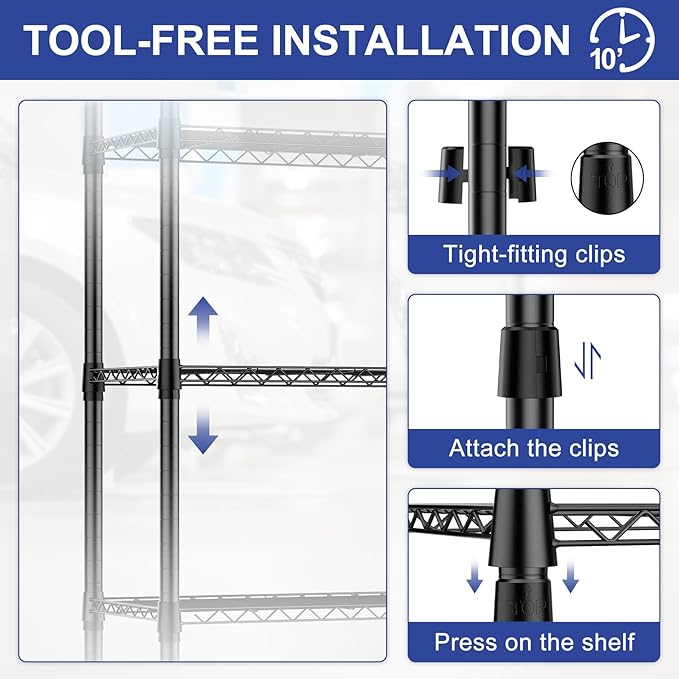 TOOL-FREE INSTALLATION 10'

TOP

Tight-fitting clips

Attach the clips

TOP

Press on the shelf