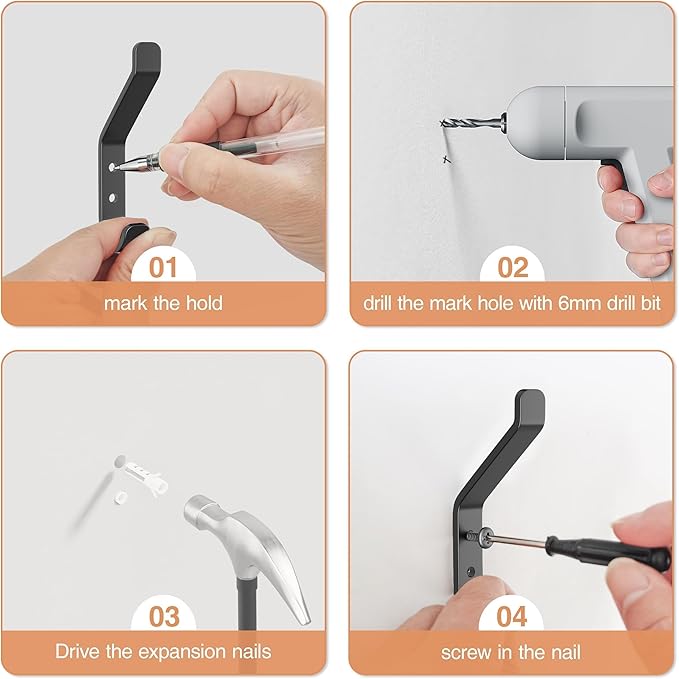 01
mark the hold

02
drill the mark hole with 6mm drill bit

03
Drive the expansion nails

04
screw in the nail