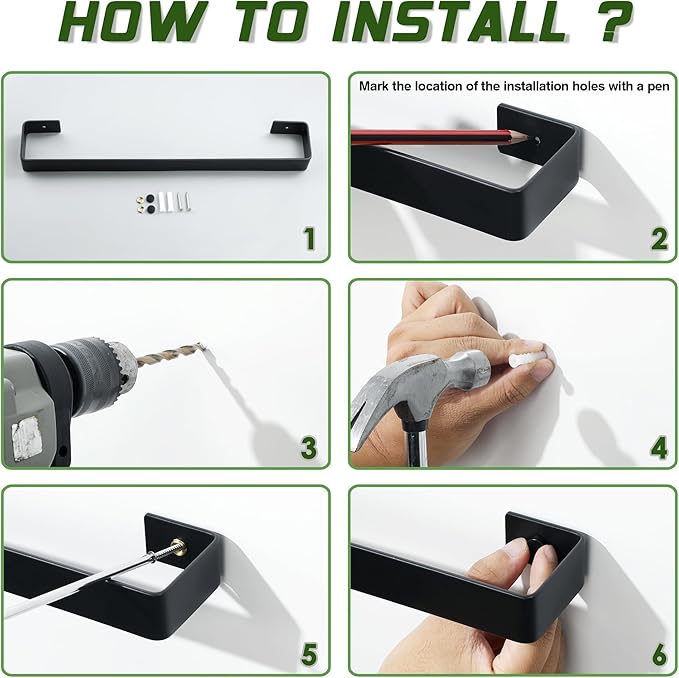 HOW TO INSTALL ?

1

Mark the location of the installation holes with a pen

2

3

4

5

6