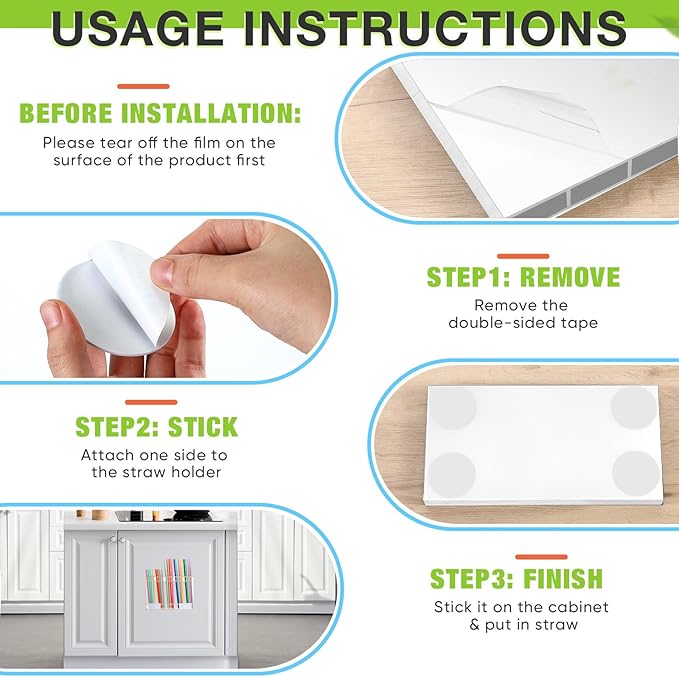 USAGE INSTRUCTIONS

BEFORE INSTALLATION:
Please tear off the film on the surface of the product first

STEP1: REMOVE
Remove the double-sided tape

STEP2: STICK
Attach one side to the straw holder

STEP3: FINISH
Stick it on the cabinet & put in straw