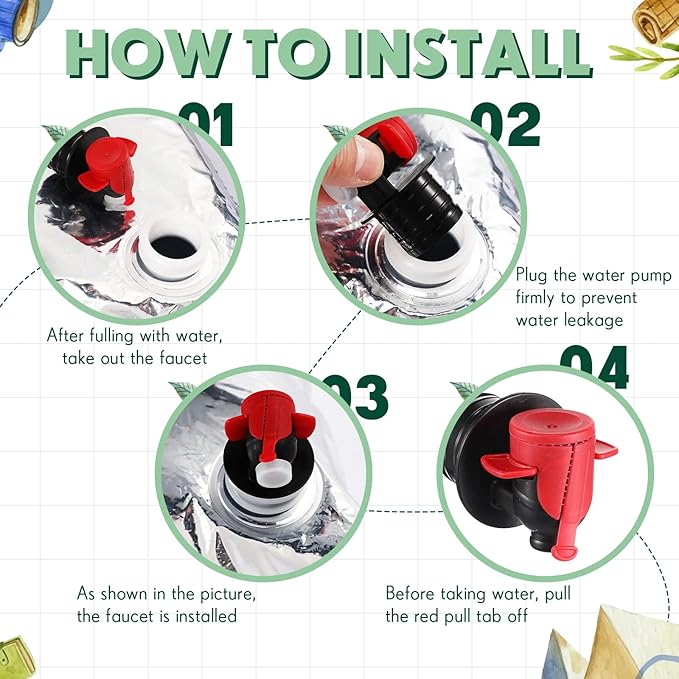 HOW TO INSTALL

01

After fulling with water, take out the faucet

02

Plug the water pump firmly to prevent water leakage

03

As shown in the picture, the faucet is installed

04

Before taking water, pull the red pull tab off