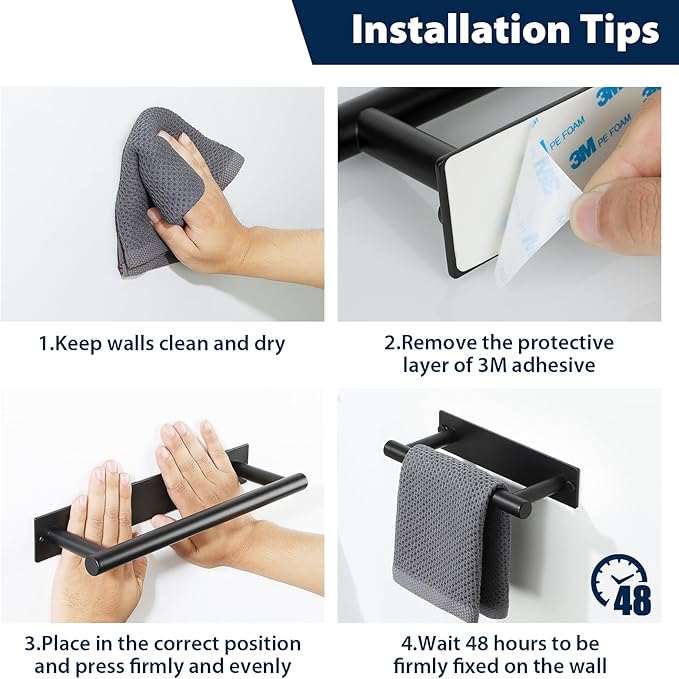 Installation Tips

3M PE FOAM
3M PE FOAM

1.Keep walls clean and dry

2.Remove the protective layer of 3M adhesive

48

3.Place in the correct position and press firmly and evenly

4.Wait 48 hours to be firmly fixed on the wall